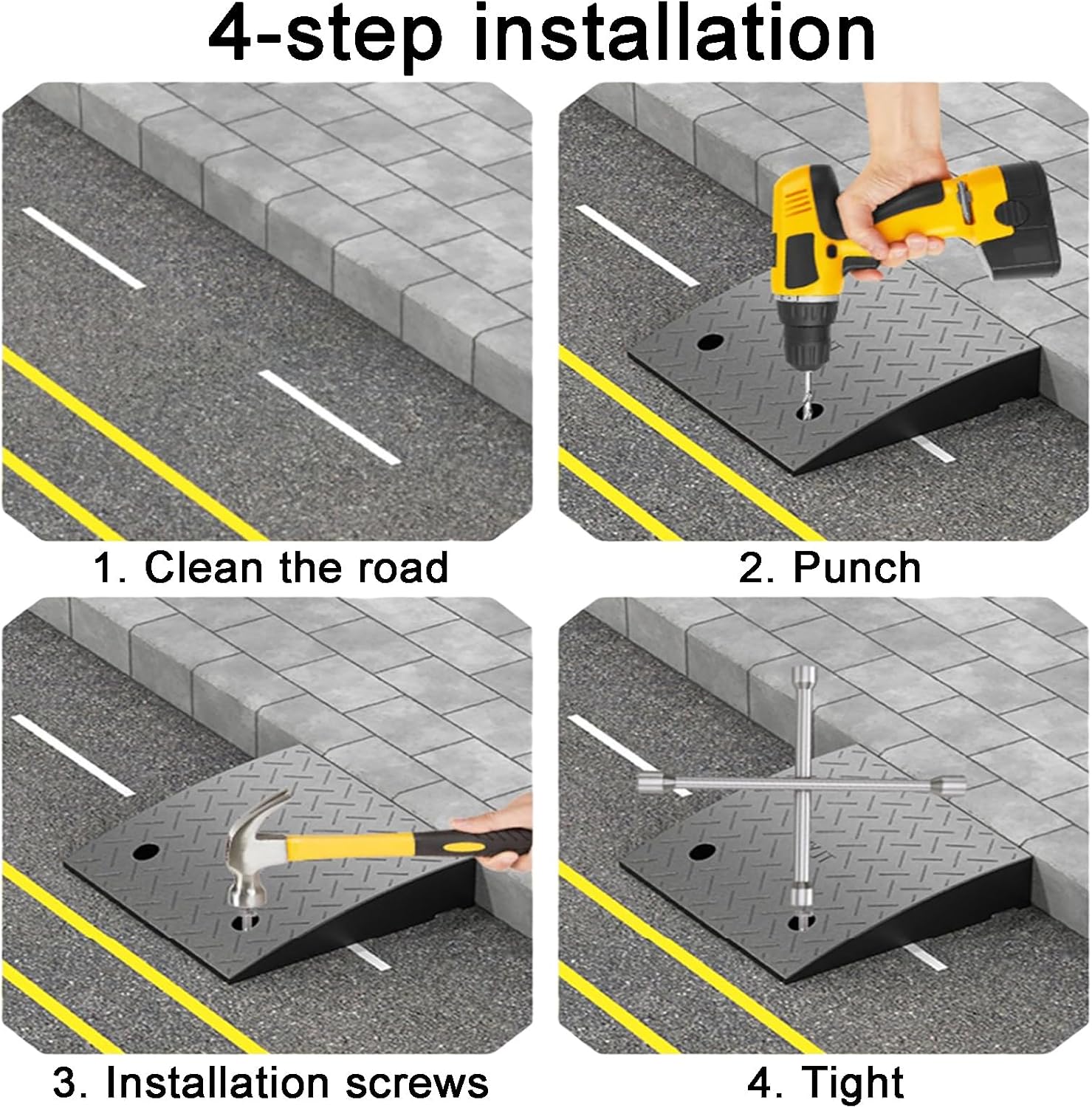 4-step installation

1. Clean the road

2. Punch

3. Installation screws

4. Tight