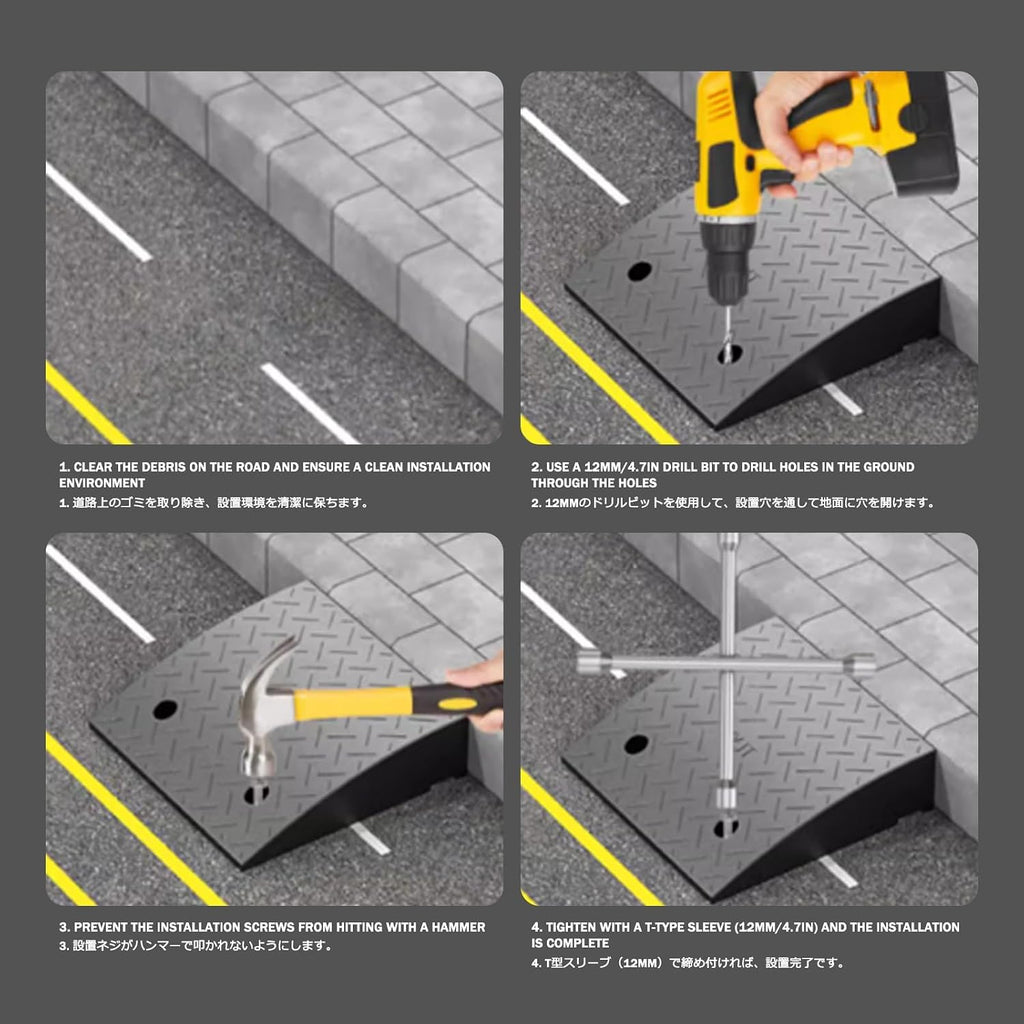 1. CLEAR THE DEBRIS ON THE ROAD AND ENSURE A CLEAN INSTALLATION ENVIRONMENT
1. 道路上のゴミを取り除き、設置環境を清潔に保ちます。

2. USE A 12MM/4.7IN DRILL BIT TO DRILL HOLES IN THE GROUND THROUGH THE HOLES
2. 12MMのドリルビットを使用して、設置穴を通して地面に穴を開けます。

3. PREVENT THE INSTALLATION SCREWS FROM HITTING WITH A HAMMER
3. 設置ネジがハンマーで叩かれないようにします。

4. TIGHTEN WITH A T-TYPE SLEEVE (12MM/4.7IN) AND THE INSTALLATION IS COMPLETE
4. T型スリーブ（12MM）で締め付ければ、設置完了です。