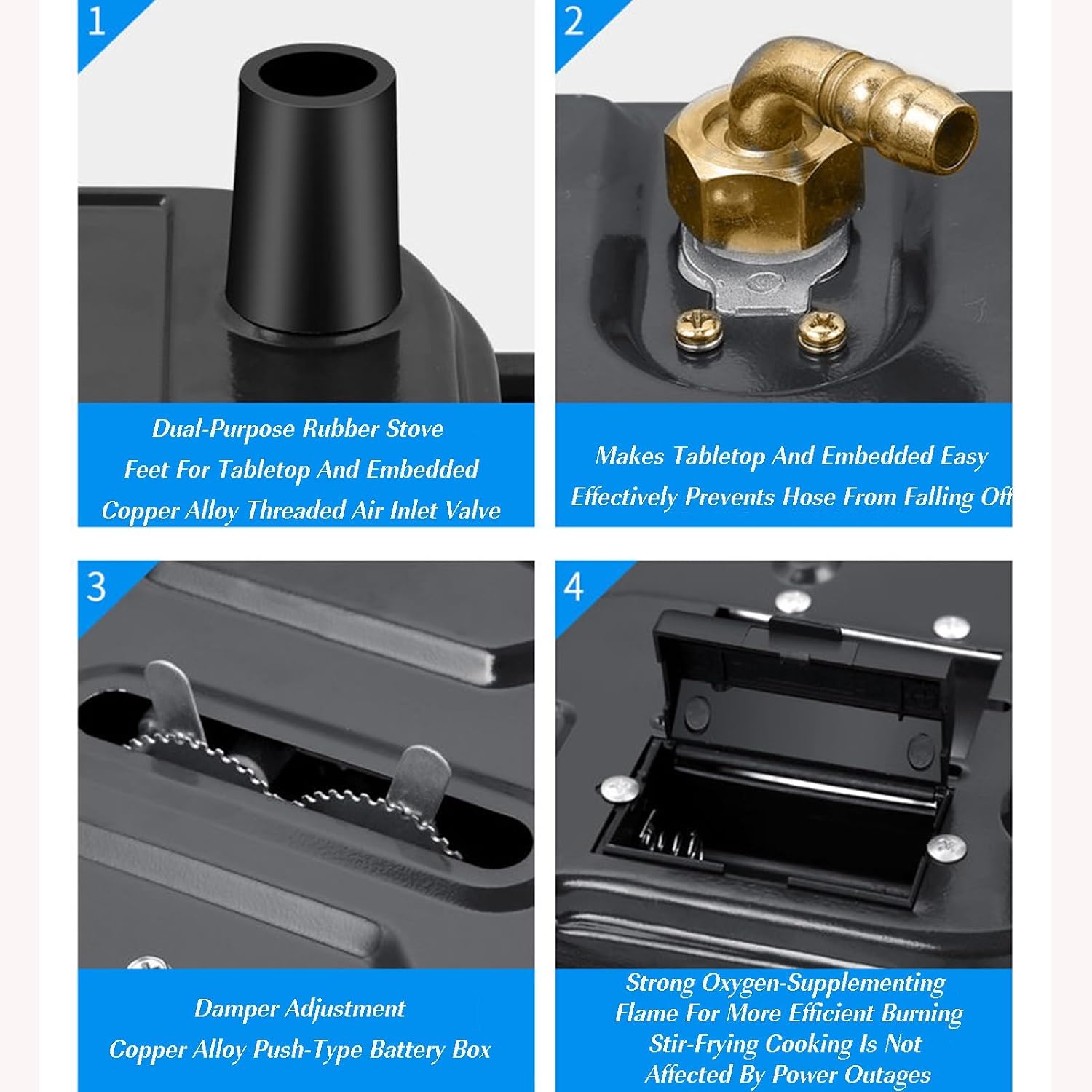 1

Dual-Purpose Rubber Stove Feet For Tabletop And Embedded Copper Alloy Threaded Air Inlet Valve

2

Makes Tabletop And Embedded Easy Effectively Prevents Hose From Falling Off

3

Damper Adjustment Copper Alloy Push-Type Battery Box

4

Strong Oxygen-Supplementing Flame For More Efficient Burning Stir-Frying Cooking Is Not Affected By Power Outages