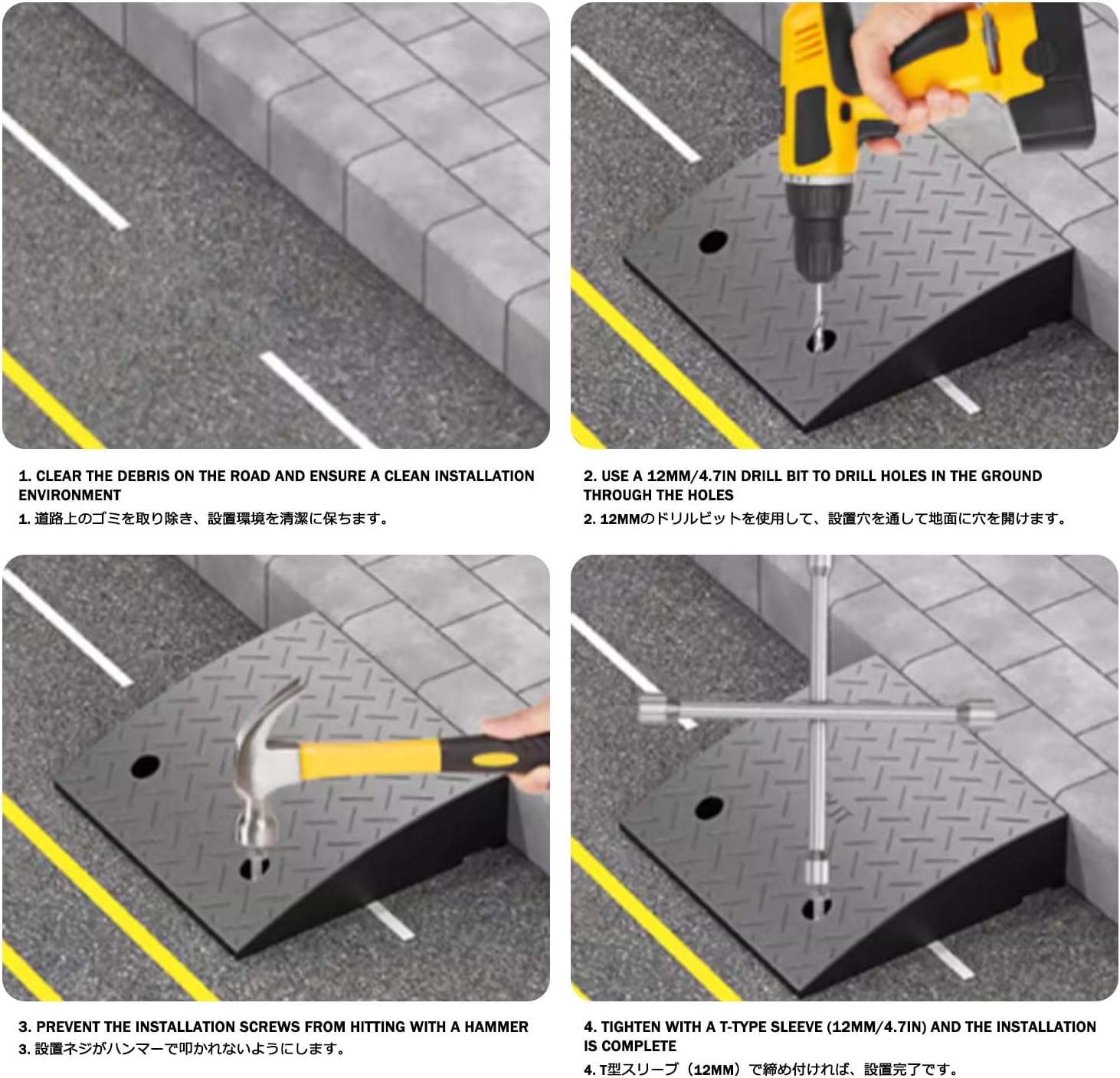 1. CLEAR THE DEBRIS ON THE ROAD AND ENSURE A CLEAN INSTALLATION ENVIRONMENT
1. 道路上のゴミを取り除き、設置環境を清潔に保ちます。

2. USE A 12MM/4.7IN DRILL BIT TO DRILL HOLES IN THE GROUND THROUGH THE HOLES
2. 12MMのドリルビットを使用して、設置穴を通して地面に穴を開けます。

3. PREVENT THE INSTALLATION SCREWS FROM HITTING WITH A HAMMER
3. 設置ネジがハンマーで叩かれないようにします。

4. TIGHTEN WITH A T-TYPE SLEEVE (12MM/4.7IN) AND THE INSTALLATION IS COMPLETE
4. T型スリーブ（12MM）で締め付ければ、設置完了です。