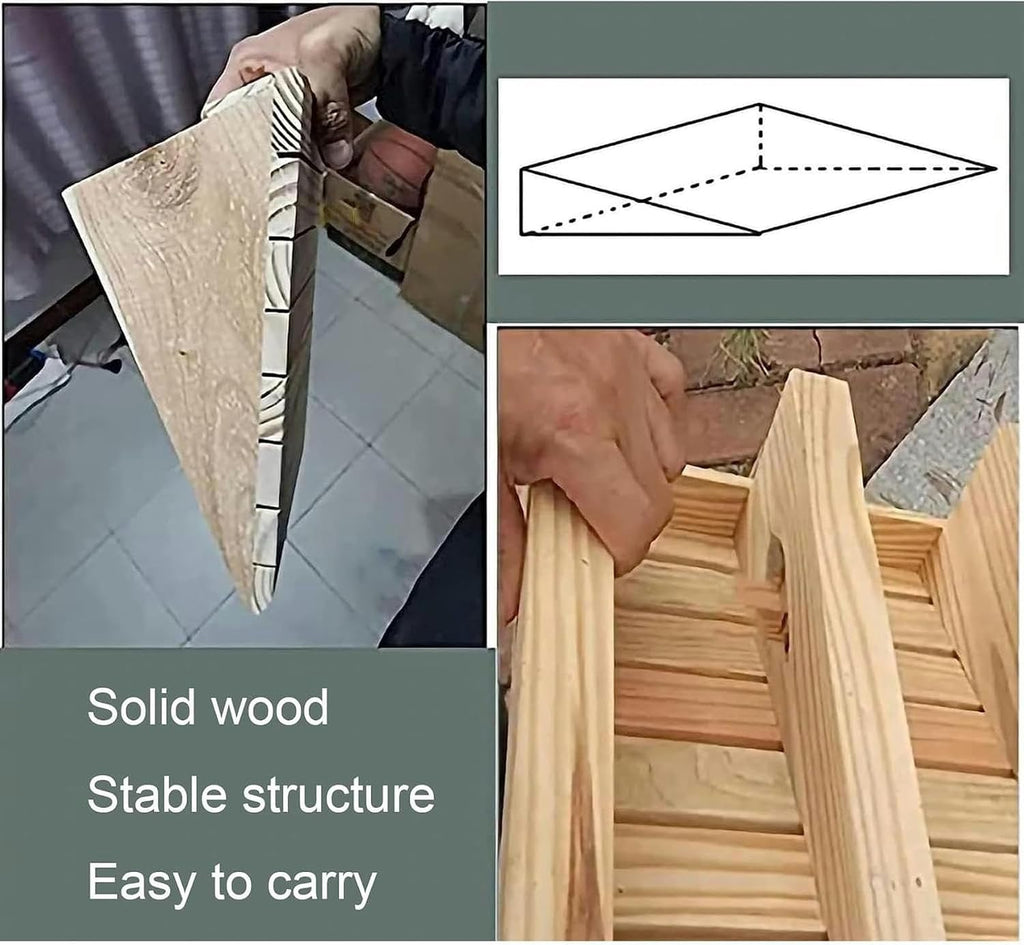 Solid wood

Stable structure

Easy to carry