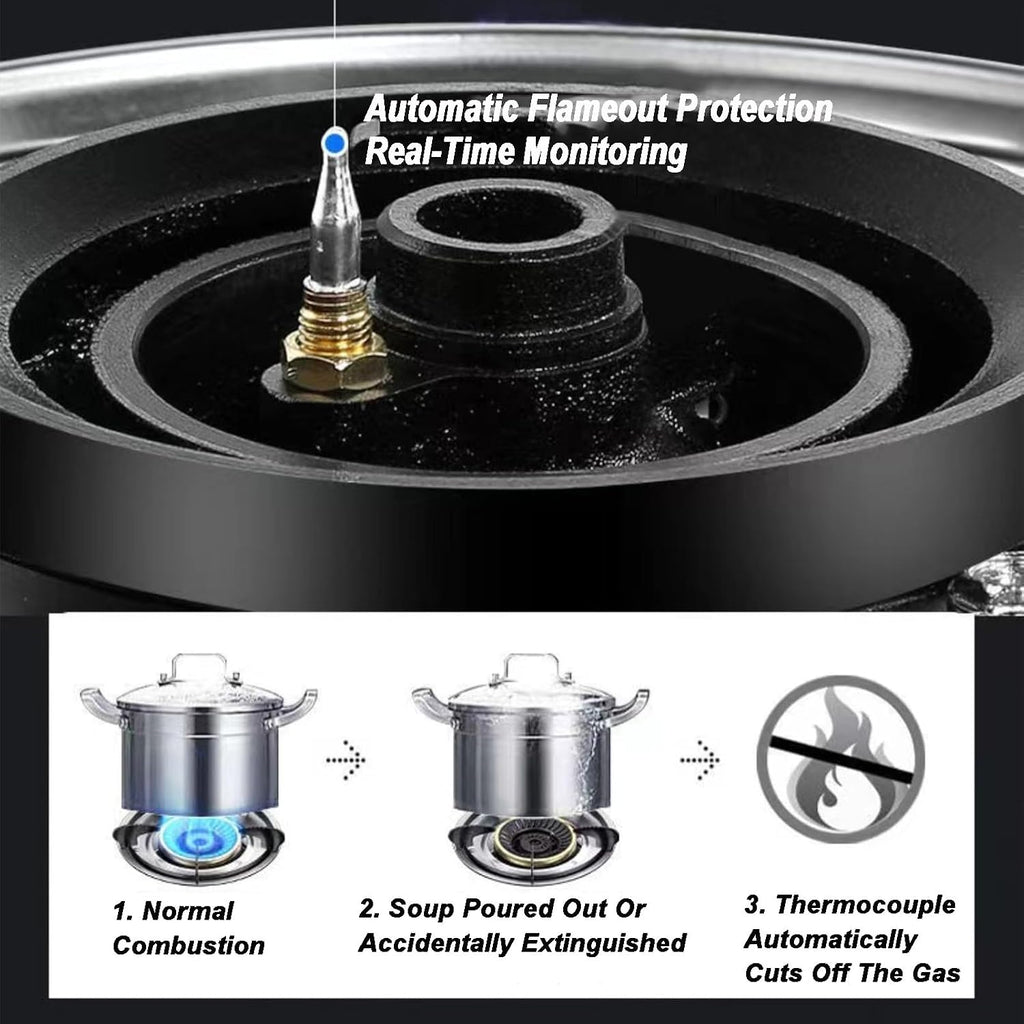 Automatic Flameout Protection
Real-Time Monitoring

1. Normal Combustion

2. Soup Poured Out Or Accidentally Extinguished

3. Thermocouple Automatically Cuts Off The Gas