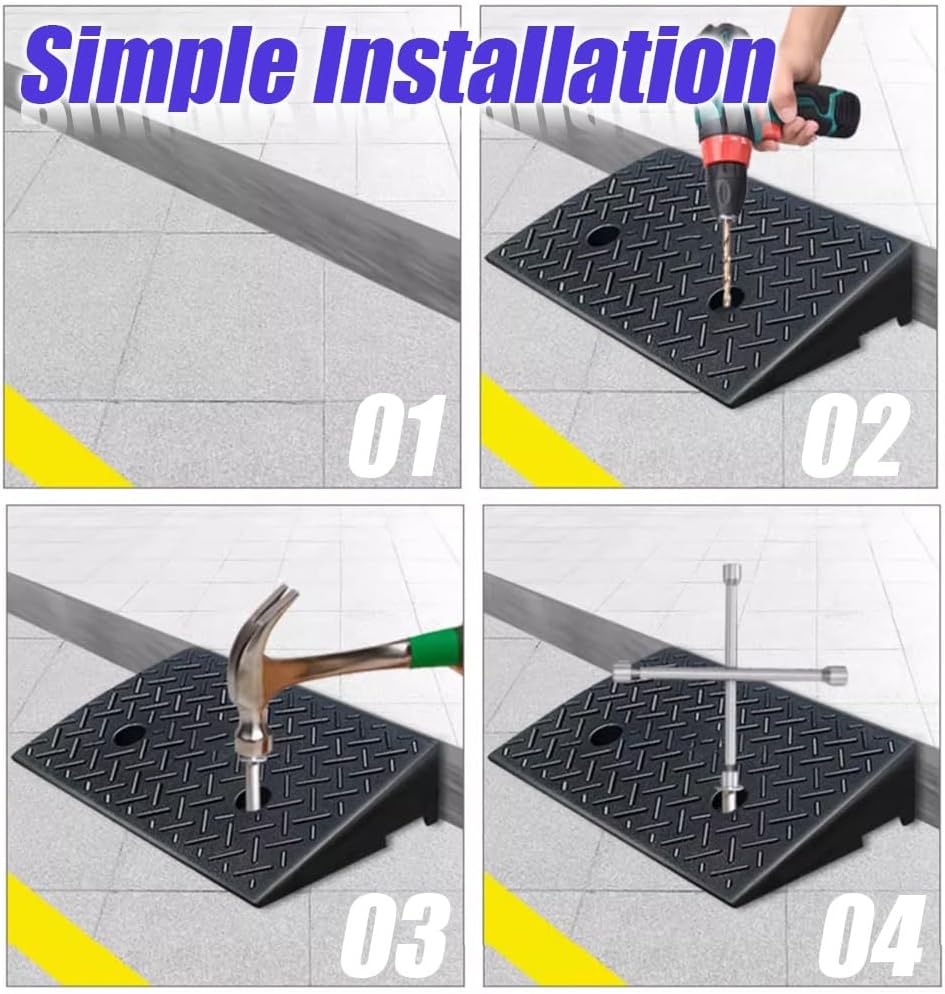 Simple Installation

01

02

03

04