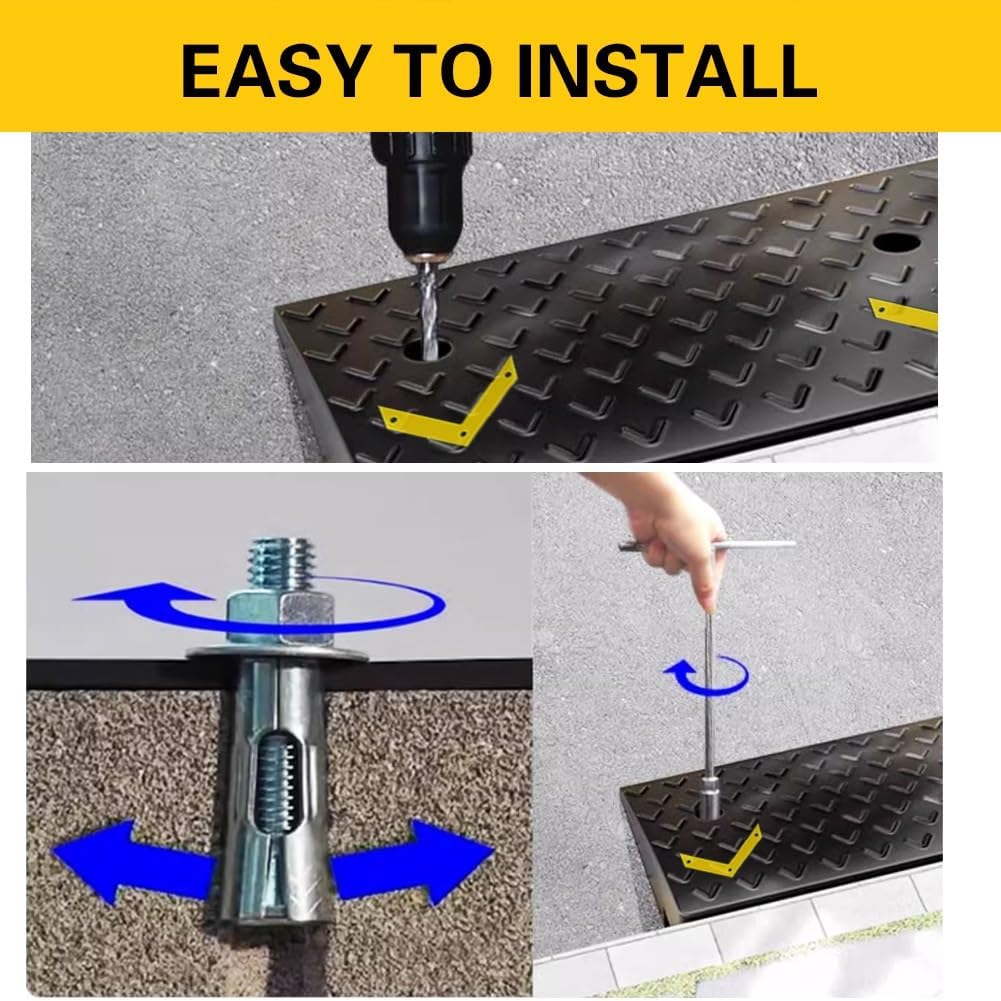 EASY TO INSTALL