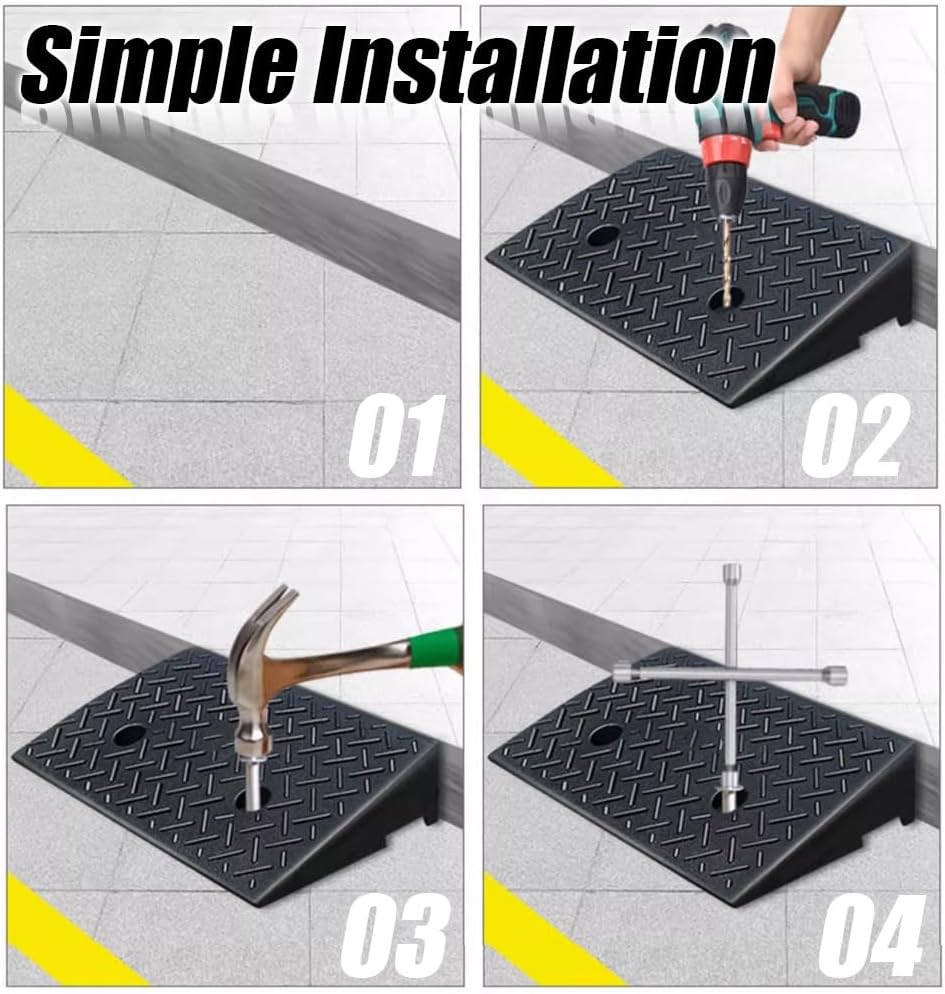 Simple Installation

01

02

03

04