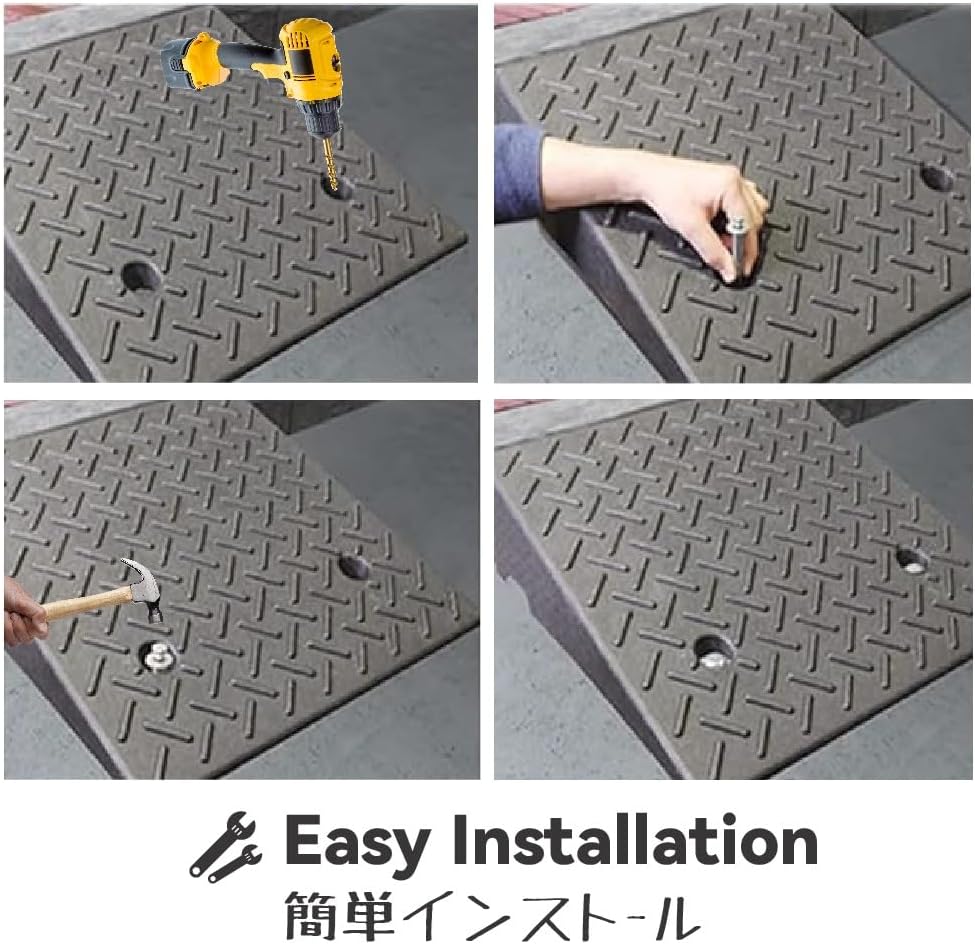 Easy Installation
簡単インストール