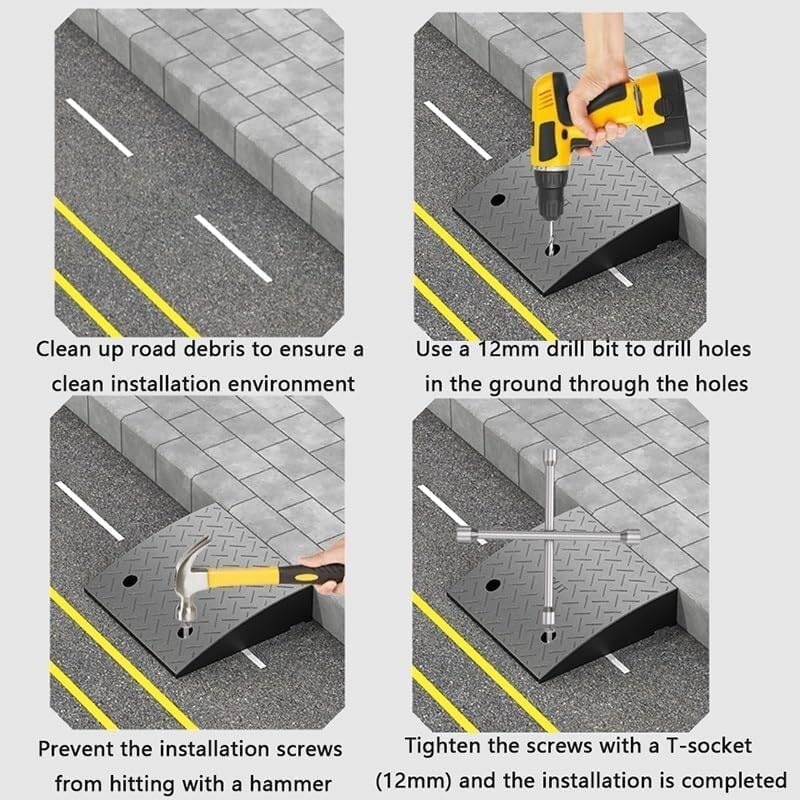 Clean up road debris to ensure a clean installation environment

Use a 12mm drill bit to drill holes in the ground through the holes

Prevent the installation screws from hitting with a hammer

Tighten the screws with a T-socket (12mm) and the installation is completed