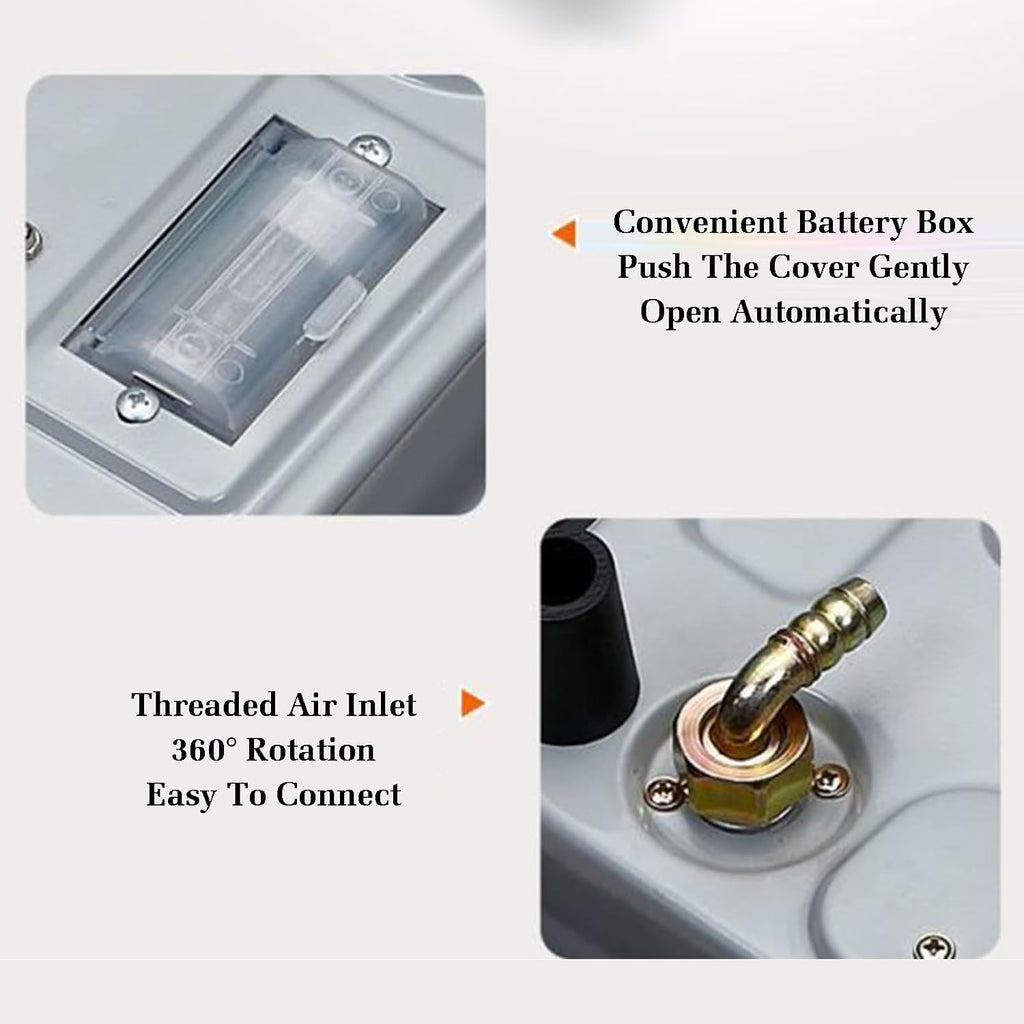 Convenient Battery Box
Push The Cover Gently
Open Automatically

Threaded Air Inlet
360° Rotation
Easy To Connect