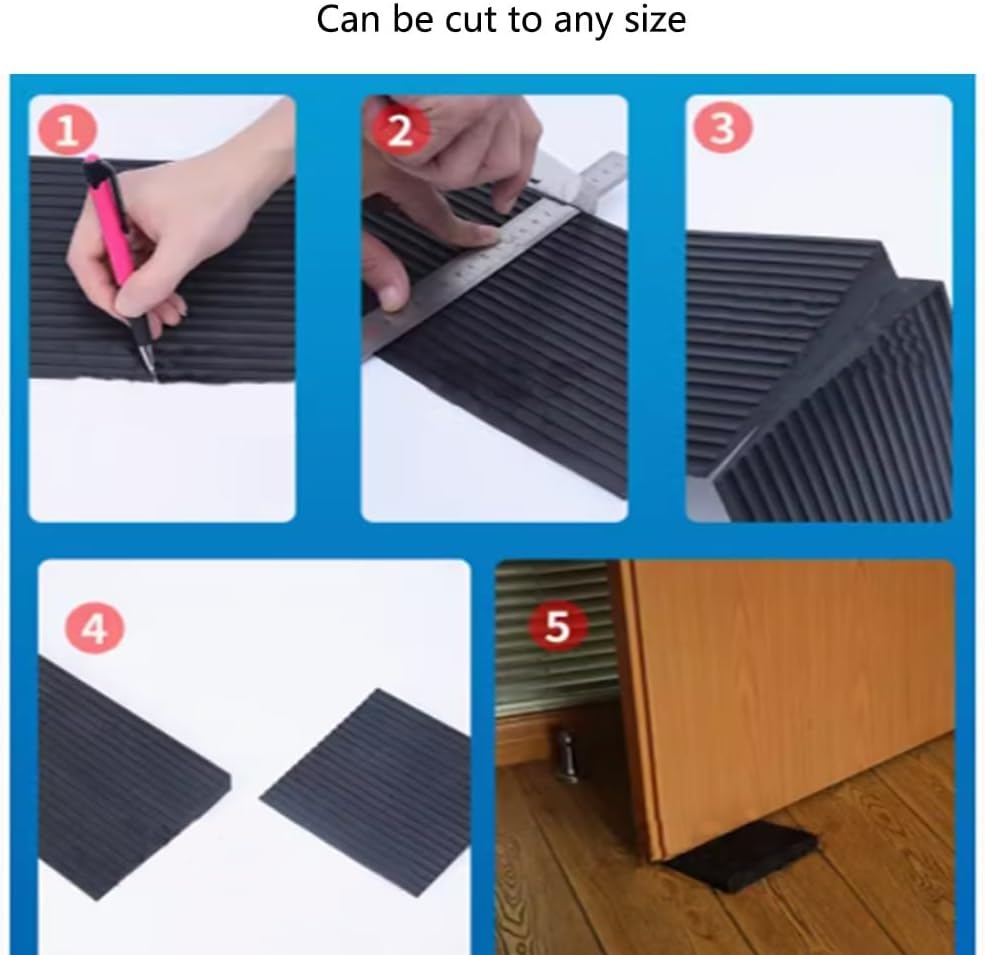 Can be cut to any size

1

2

3

4

5